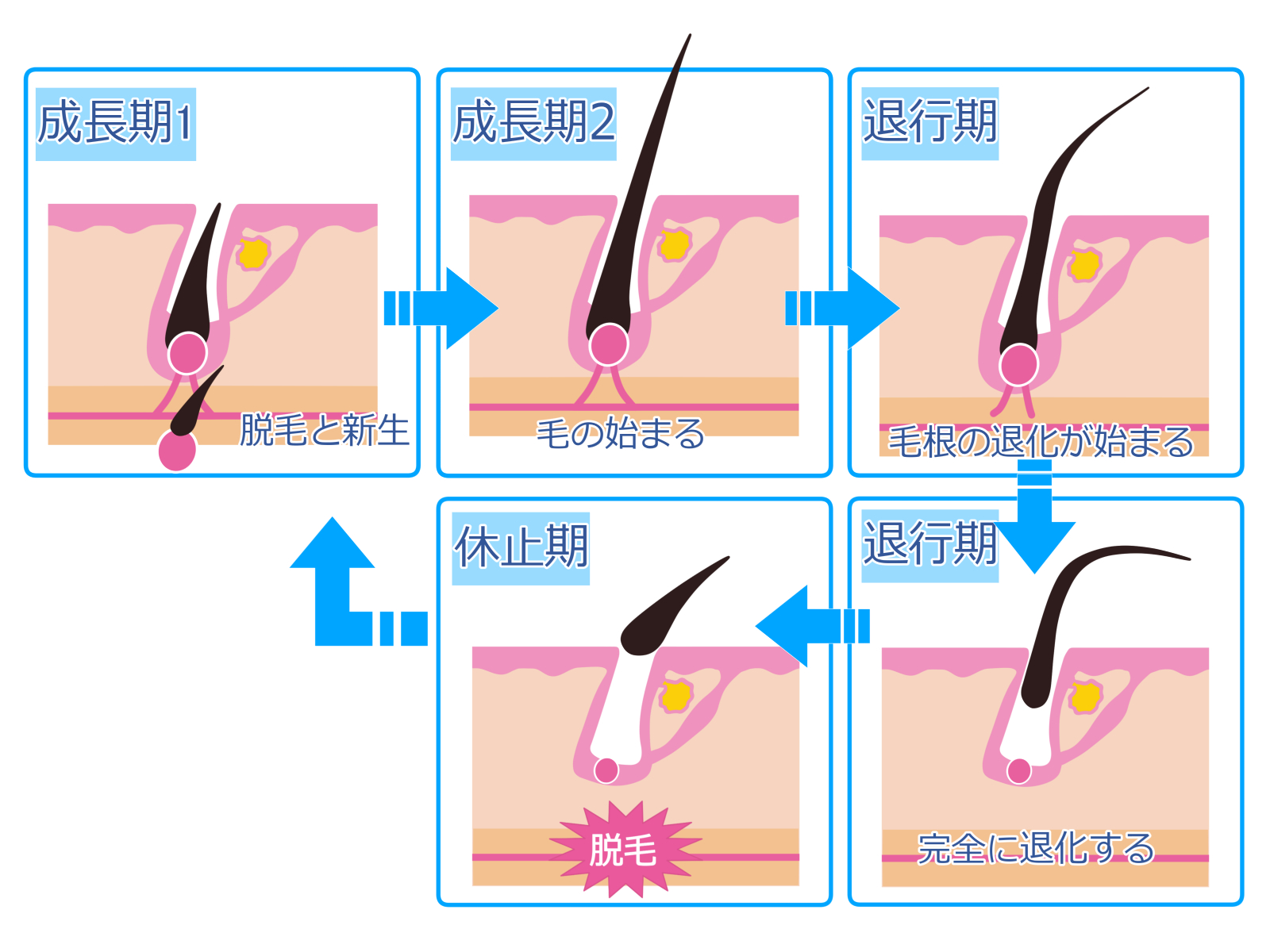 成長期1

脱毛と新生

成長期2

毛の始まる

退行期

毛根の退化が始まる

退行期

完全に退化する

休止期

脱毛